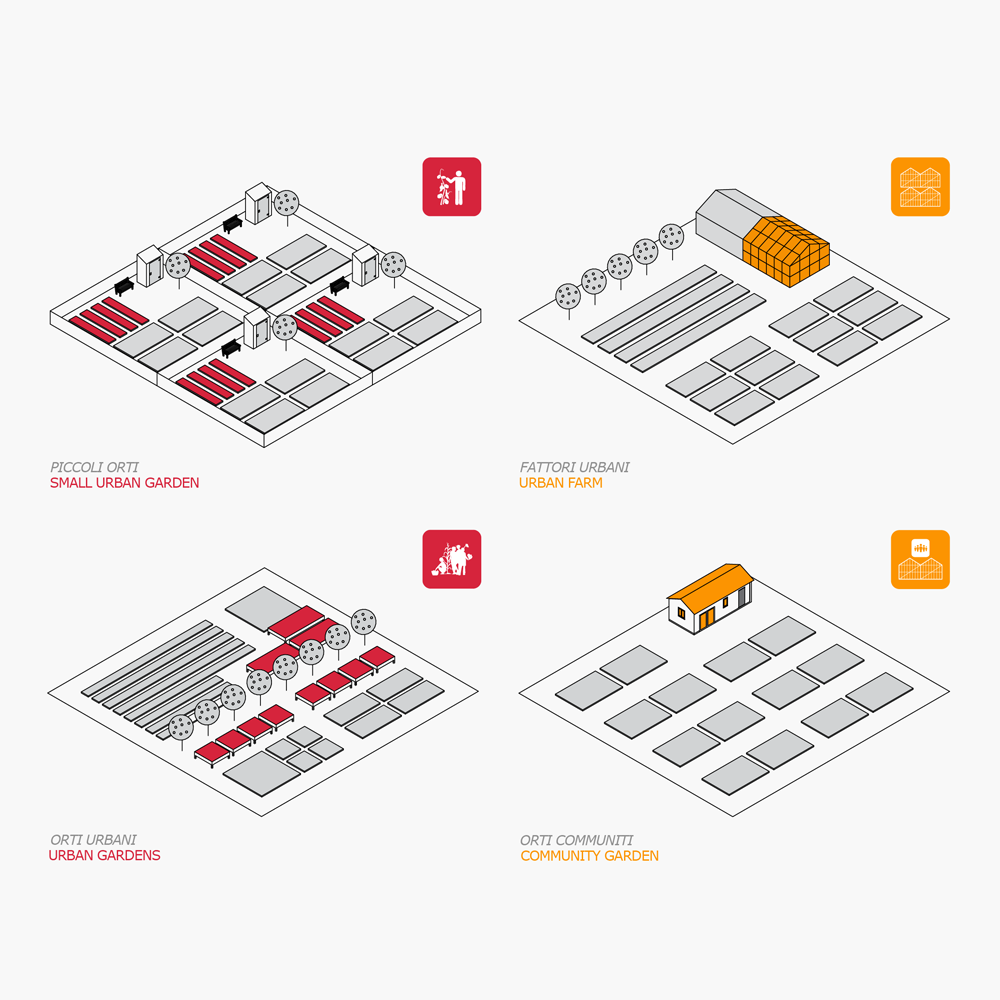 PICCOLI ORTI
SMALL URBAN GARDEN

FATTORI URBANI
URBAN FARM

ORTI URBANI
URBAN GARDENS

ORTI COMMUNITI
COMMUNITY GARDEN