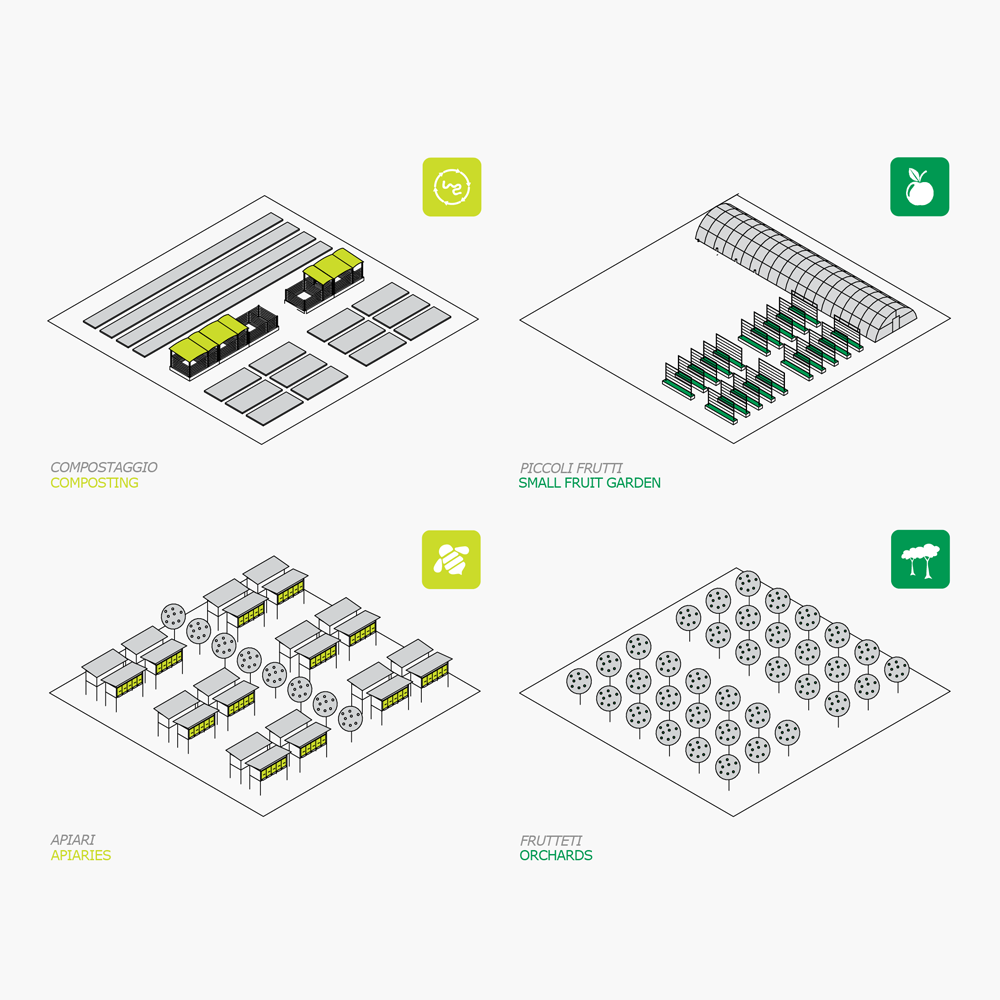 COMPOSTAGGIO
COMPOSTING

PICCOLI FRUTTI
SMALL FRUIT GARDEN

APIARI
APIARIES

FRUTTETI
ORCHARDS